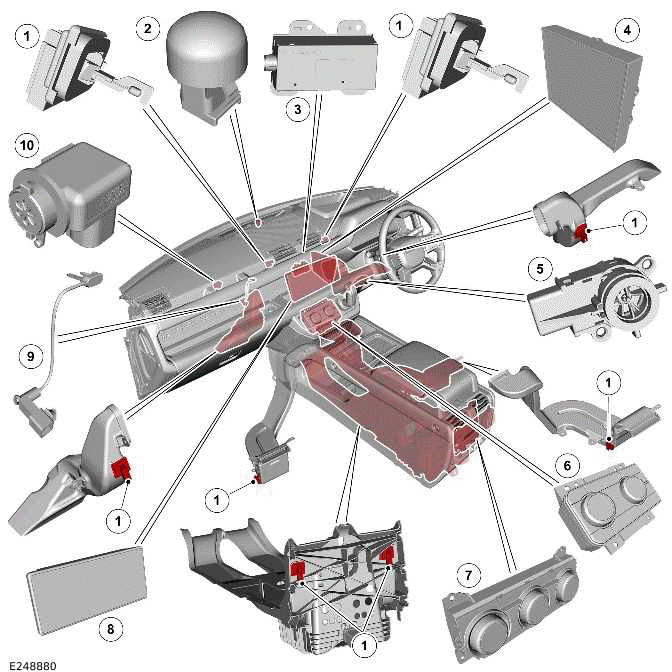 1
2
3
1
4
10
1
5
9
1
6
1
1
7
8
1
E248880